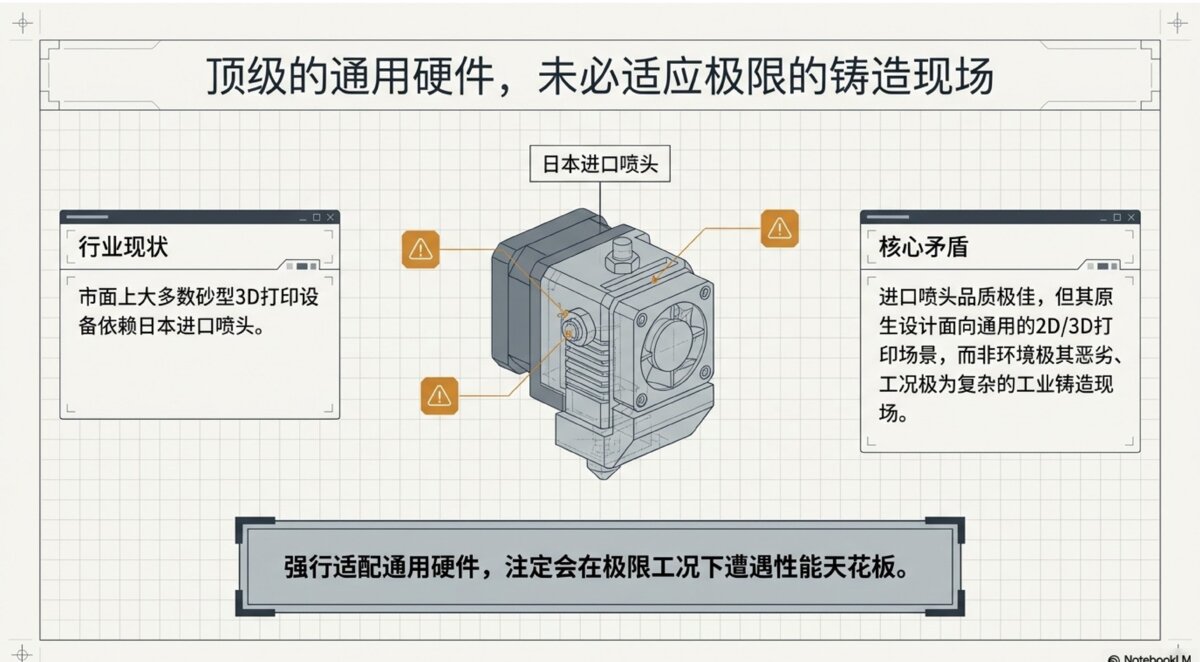 顶级的通用硬件，未必适应极限的铸造现场

日本进口喷头

行业现状

市面上大多数砂型3D打印设备依赖日本进口喷头。

核心矛盾

进口喷头品质极佳，但其原生设计面向通用的2D/3D打印场景，而非环境极其恶劣、工况极为复杂的工业铸造现场。

强行适配通用硬件，注定会在极限工况下遭遇性能天花板。

NotebookLM